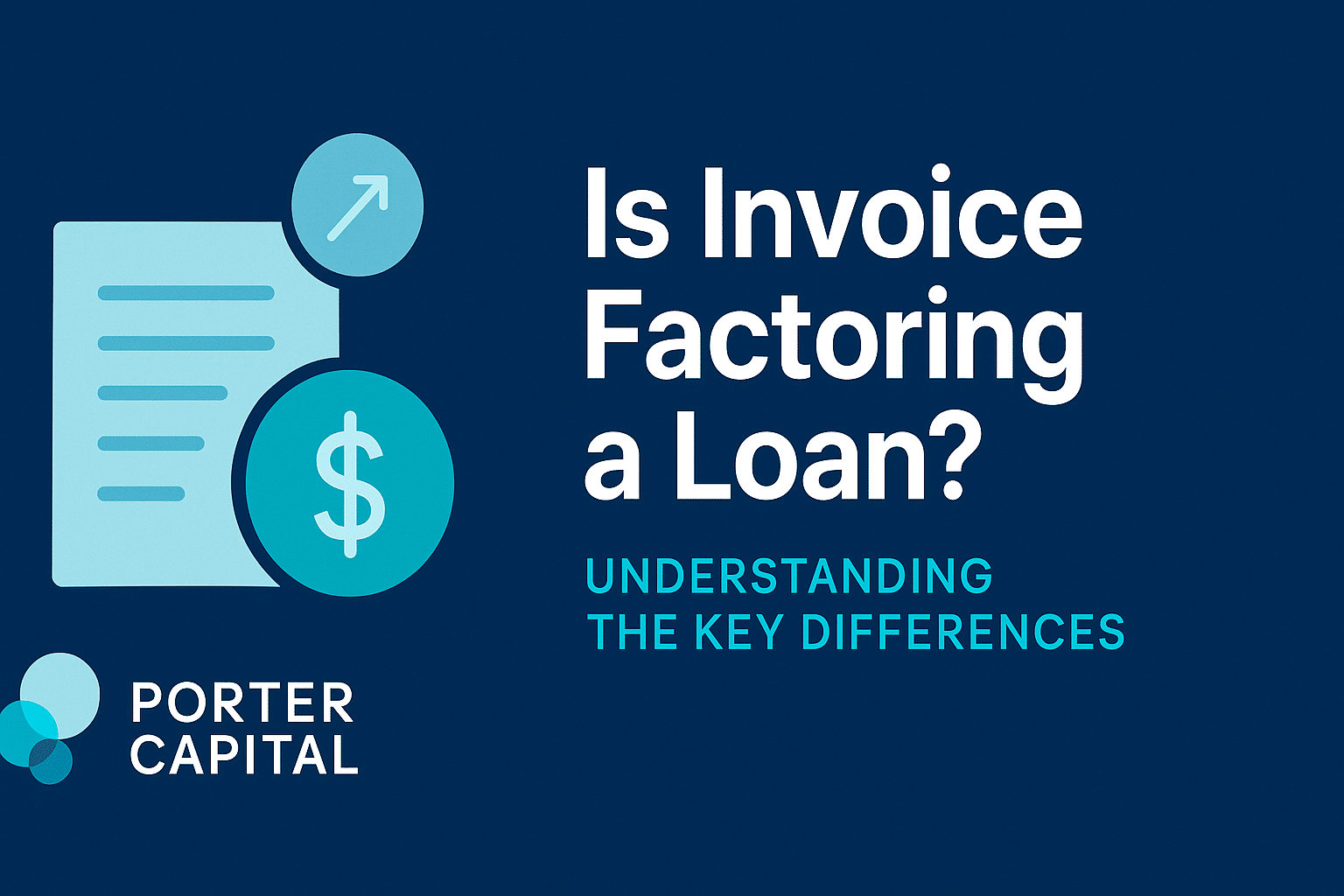 $

Is Invoice Factoring a Loan?

UNDERSTANDING THE KEY DIFFERENCES

PORTER CAPITAL