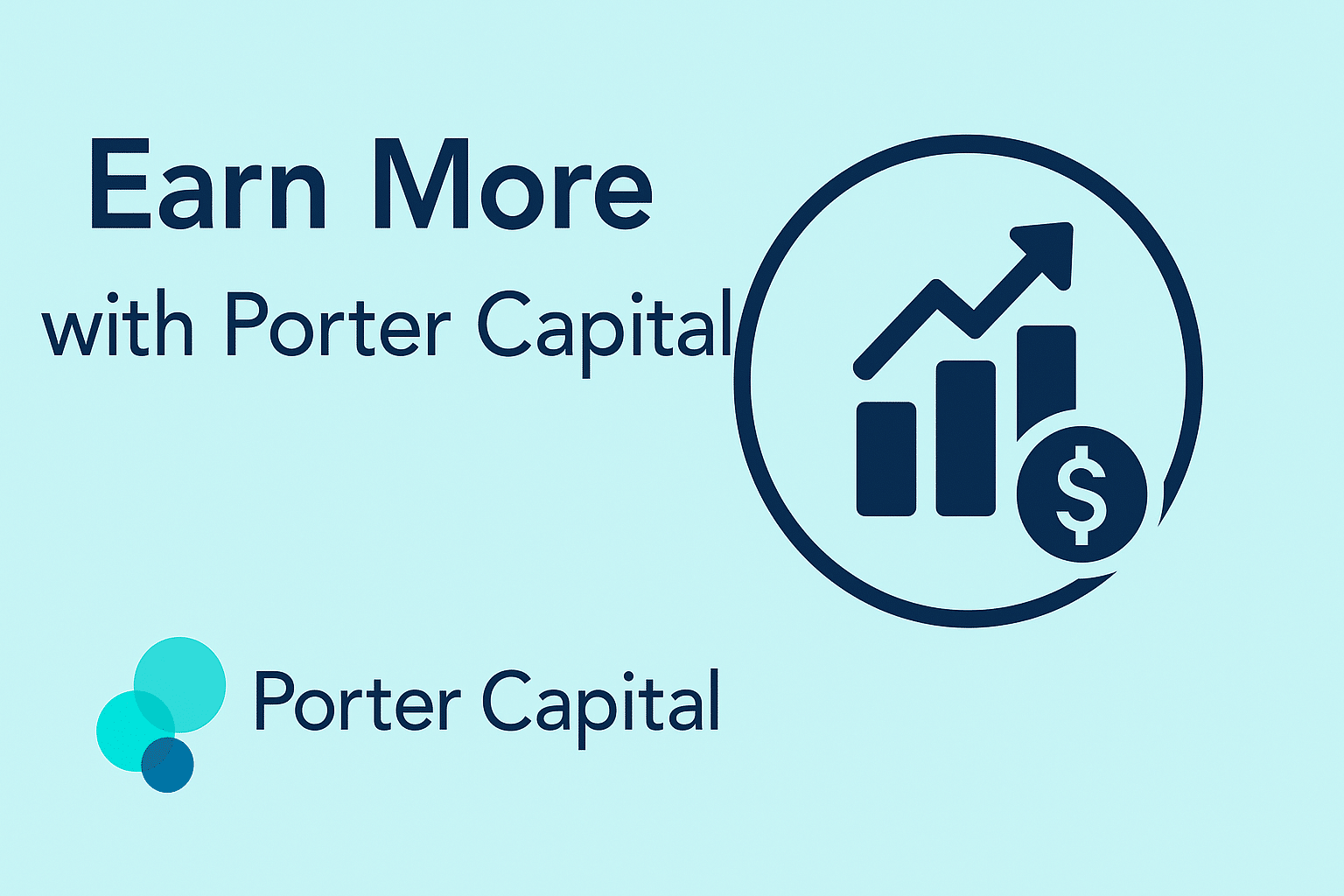 Earn More
with Porter Capital

$

Porter Capital