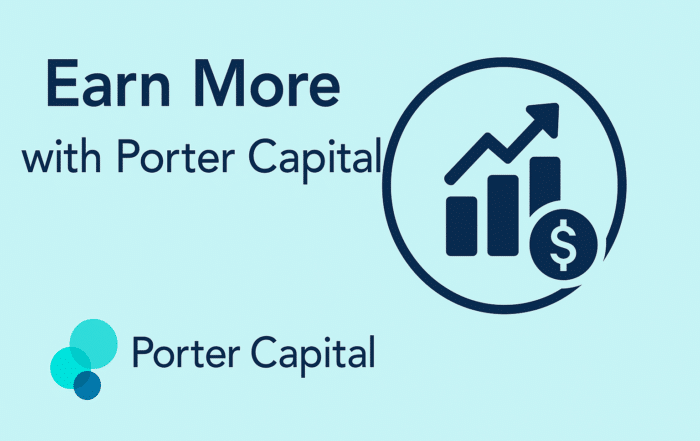 Earn More
with Porter Capital

$

Porter Capital