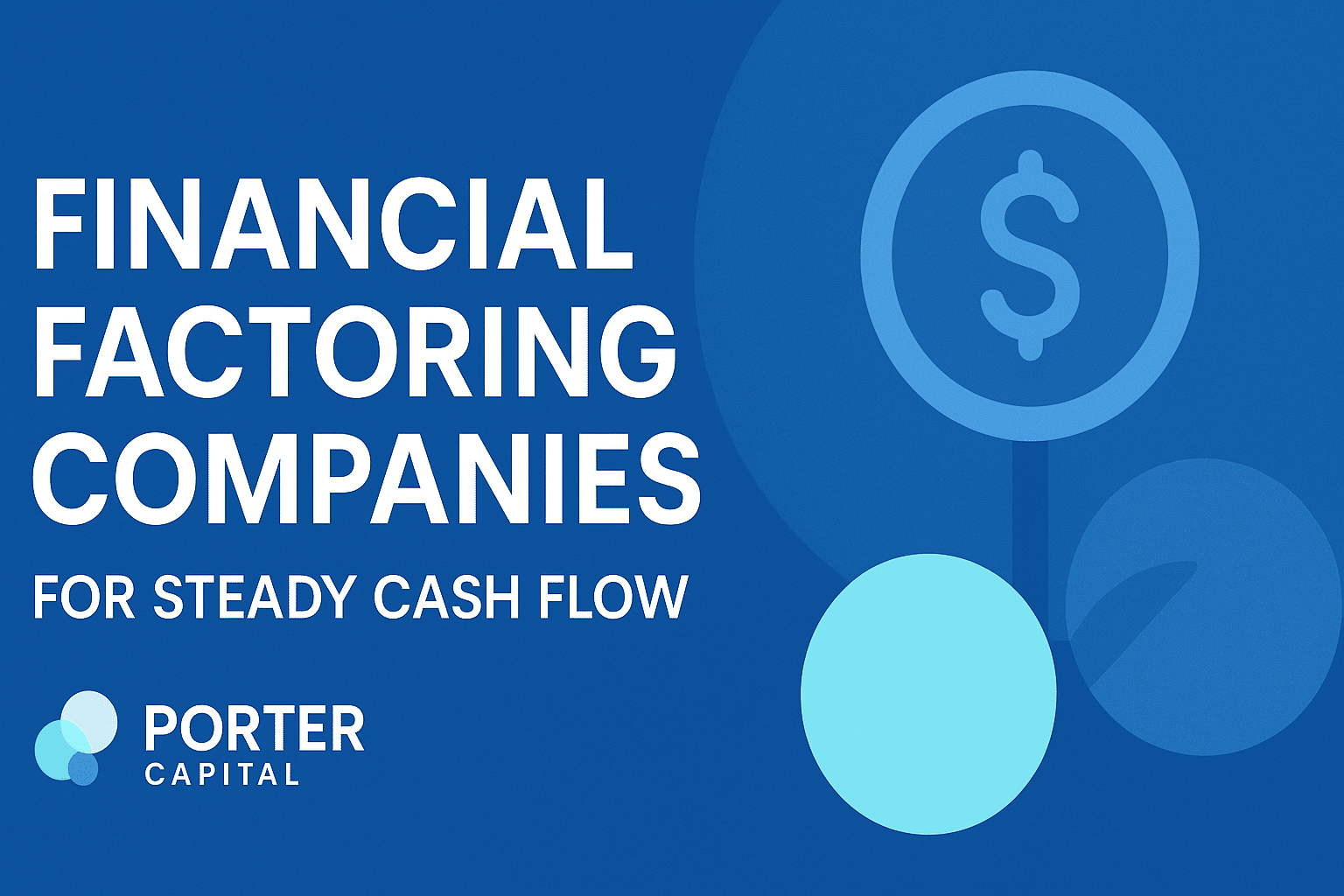 FINANCIAL FACTORING COMPANIES

FOR STEADY CASH FLOW

PORTER
CAPITAL

$